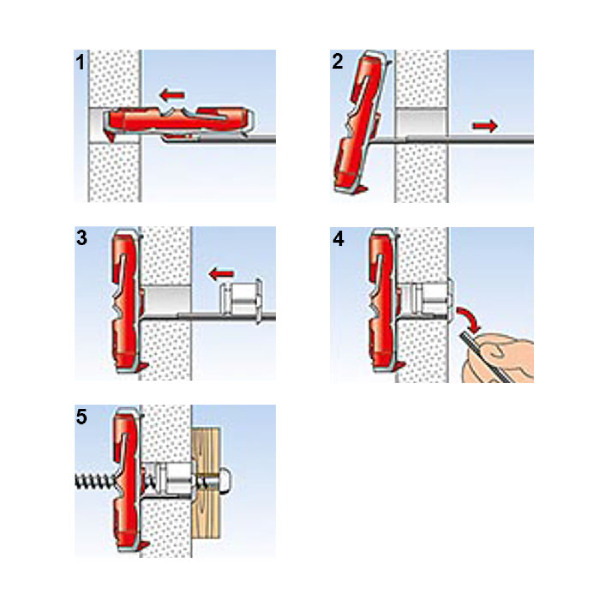 1

2

3

4

5